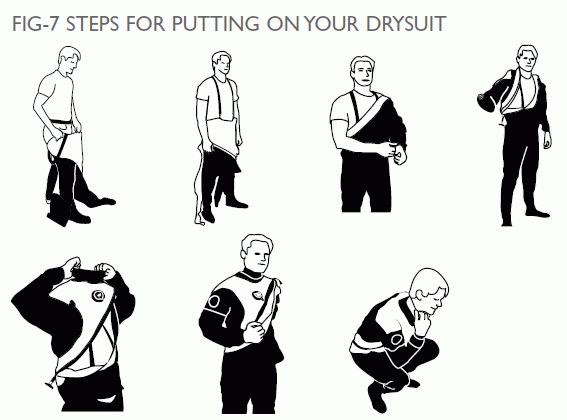 FIG-7 STEPS FOR PUTTING ON YOUR DRYSUIT