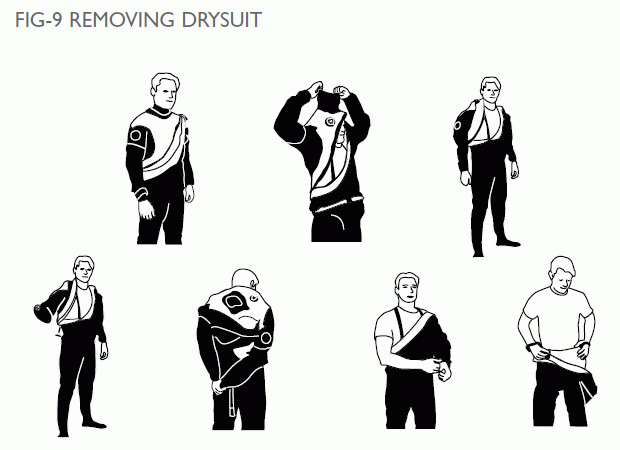 FIG-9 REMOVING DRYSUIT